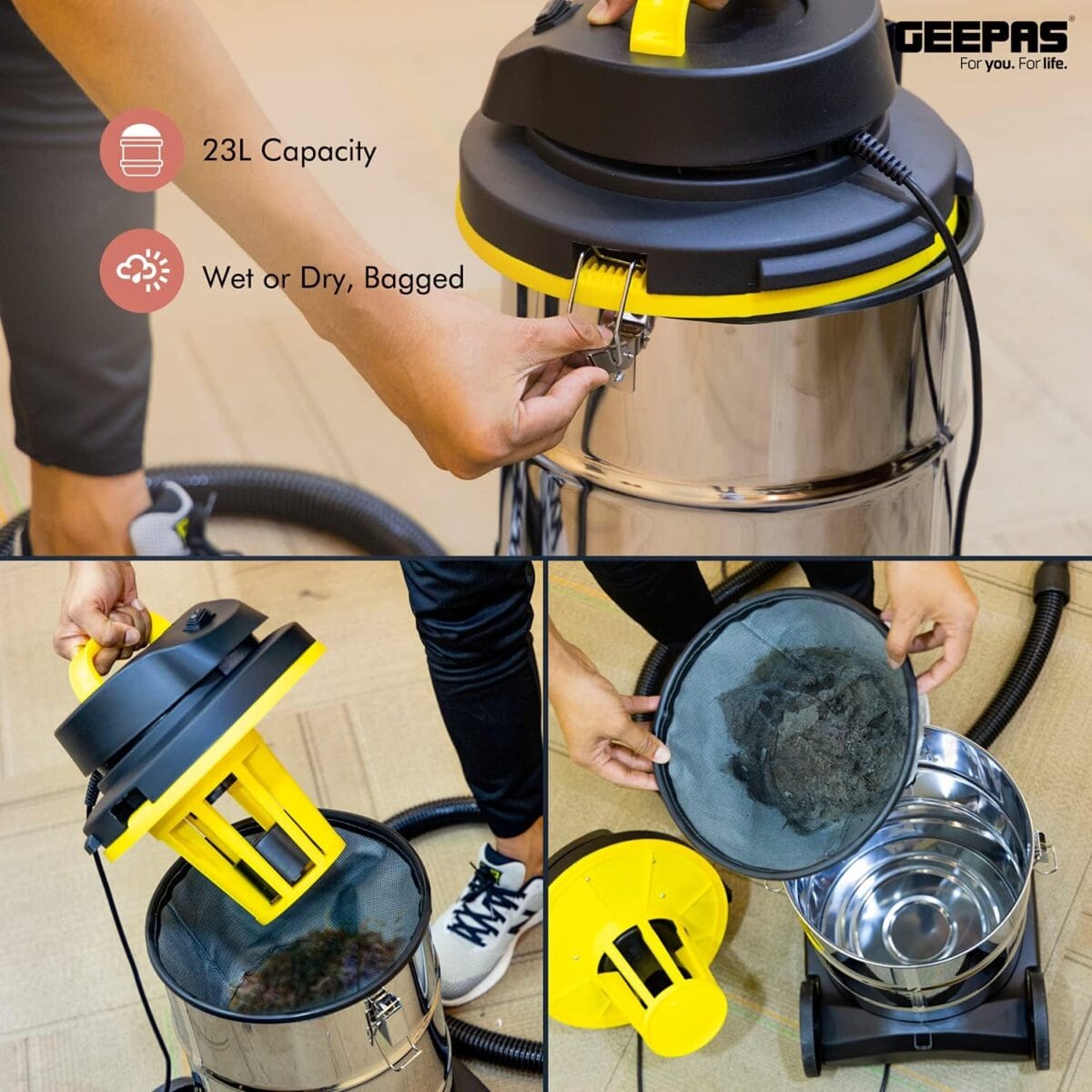 GEEPAS
For you. For life.

23L Capacity

Wet or Dry, Bagged